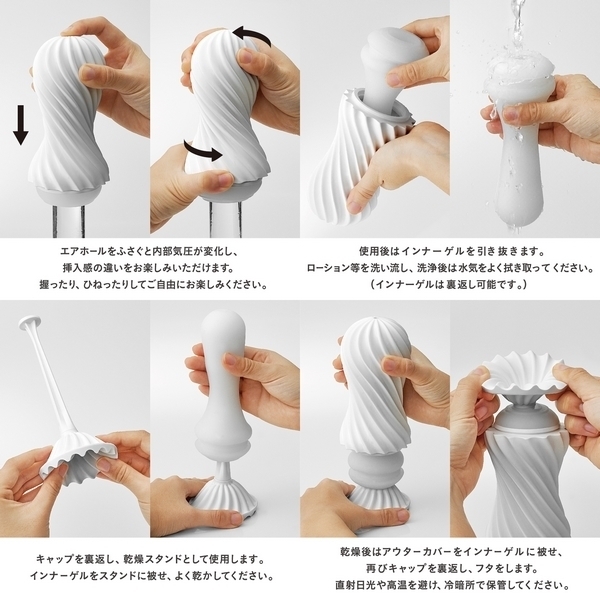 エアホールをふさぐと内部気圧が変化し、
挿入感の違いをお楽しみいただけます。
握ったり、ひねったりしてご自由にお楽しみください。

使用後はインナーゲルを引き抜きます。
ローション等を洗い流し、洗浄後は水気をよく拭き取ってください。
（インナーゲルは裏返し可能です。）

キャップを裏返し、乾燥スタンドとして使用します。
インナーゲルをスタンドに被せ、よく乾かしてください。

乾燥後はアウターカバーをインナーゲルに被せ、
再びキャップを裏返し、フタをします。
直射日光や高温を避け、冷暗所で保管してください。